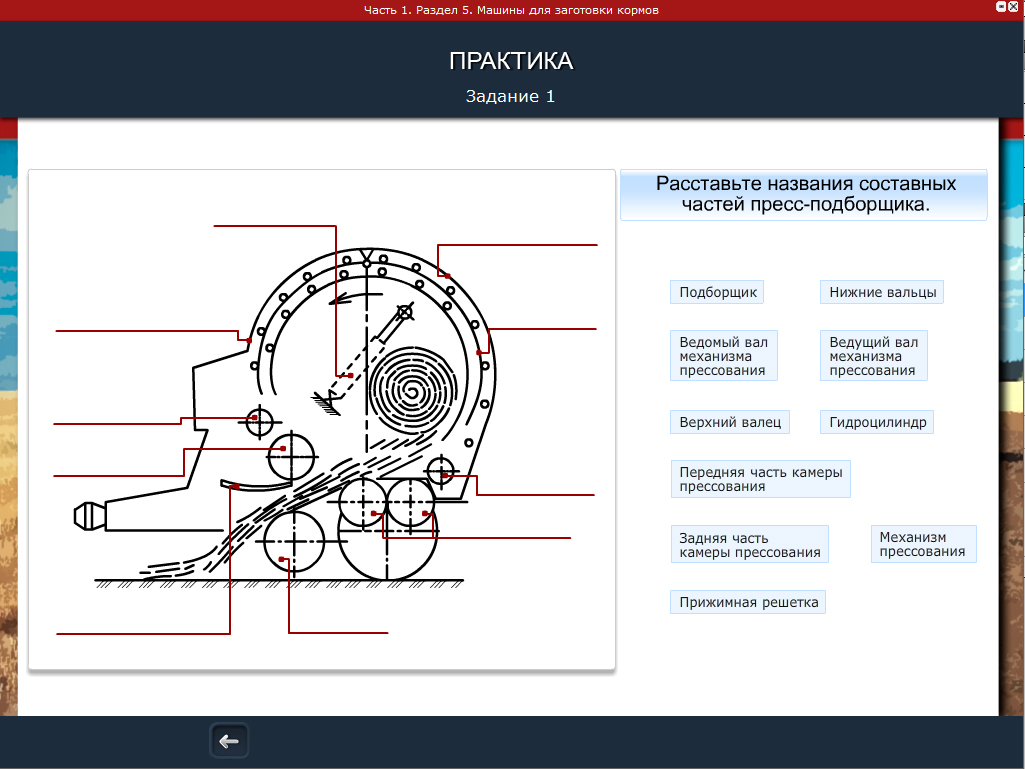 Часть 1. Раздел 5. Машины для заготовки кормов

ПРАКТИКА

Задание 1

Расставьте названия составных частей пресс-подборщика.

Подборщик

Нижние вальцы

Ведомый вал механизма прессования

Ведущий вал механизма прессования

Верхний валец

Гидроцилиндр

Передняя часть камеры прессования

Задняя часть камеры прессования

Механизм прессования

Прижимная решетка